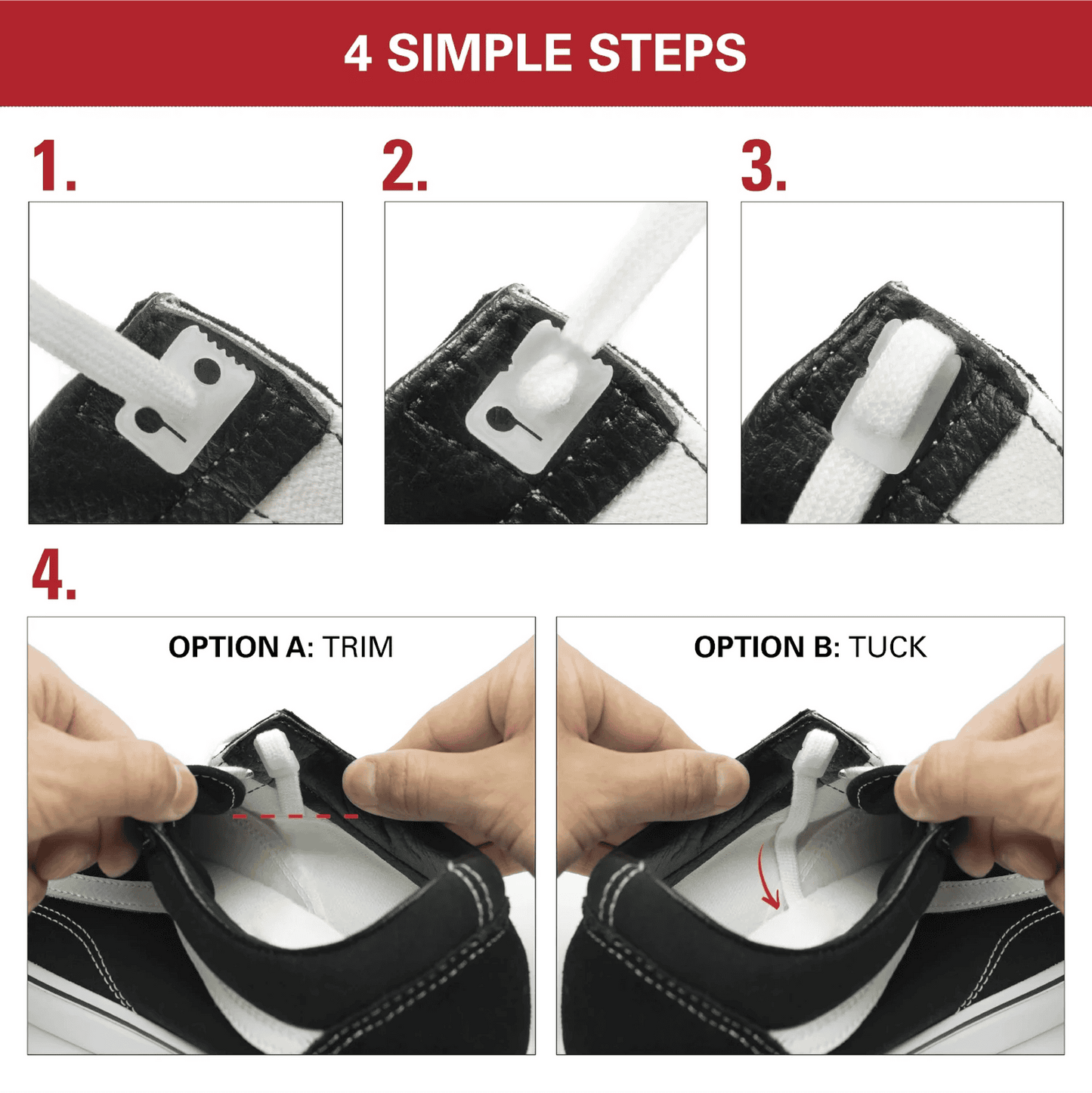 4 SIMPLE STEPS

1.

2.

3.

4.

OPTION A: TRIM

OPTION B: TUCK